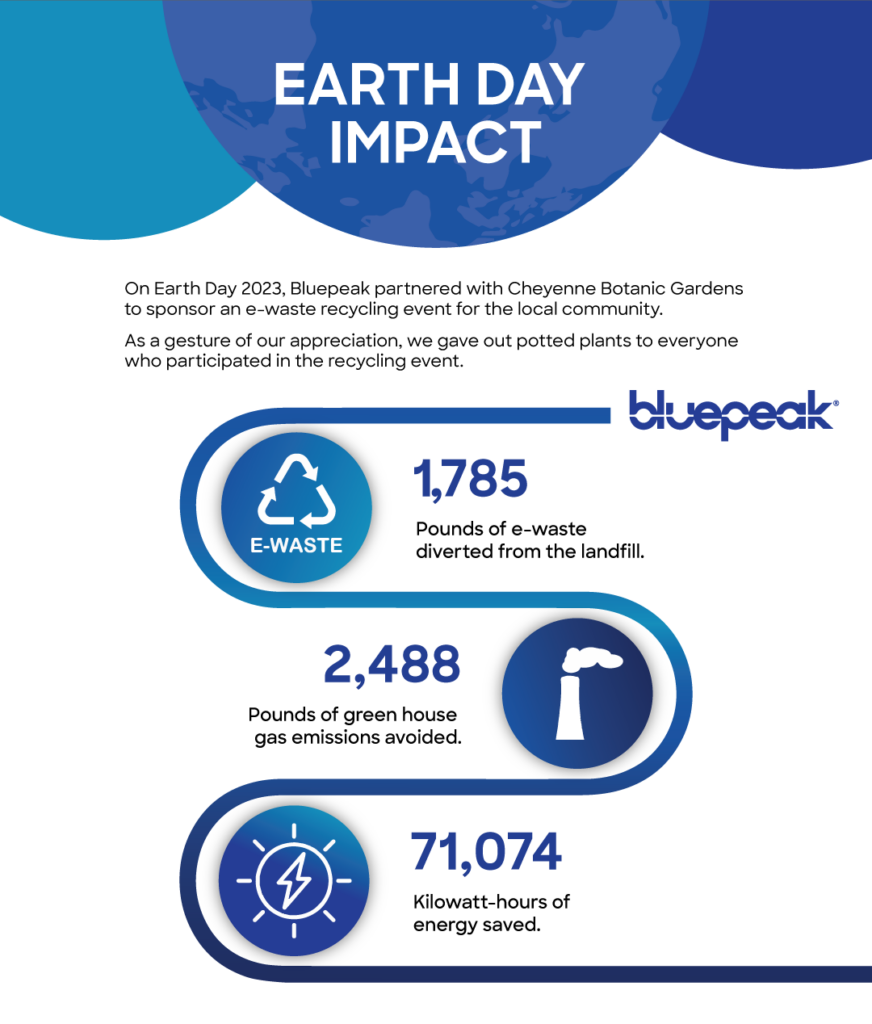 EARTH DAY IMPACT

On Earth Day 2023, Bluepeak partnered with Cheyenne Botanic Gardens to sponsor an e-waste recycling event for the local community.

As a gesture of our appreciation, we gave out potted plants to everyone who participated in the recycling event.

bluepeak®

E-WASTE

1,785

Pounds of e-waste diverted from the landfill.

2,488

Pounds of green house gas emissions avoided.

71,074

Kilowatt-hours of energy saved.